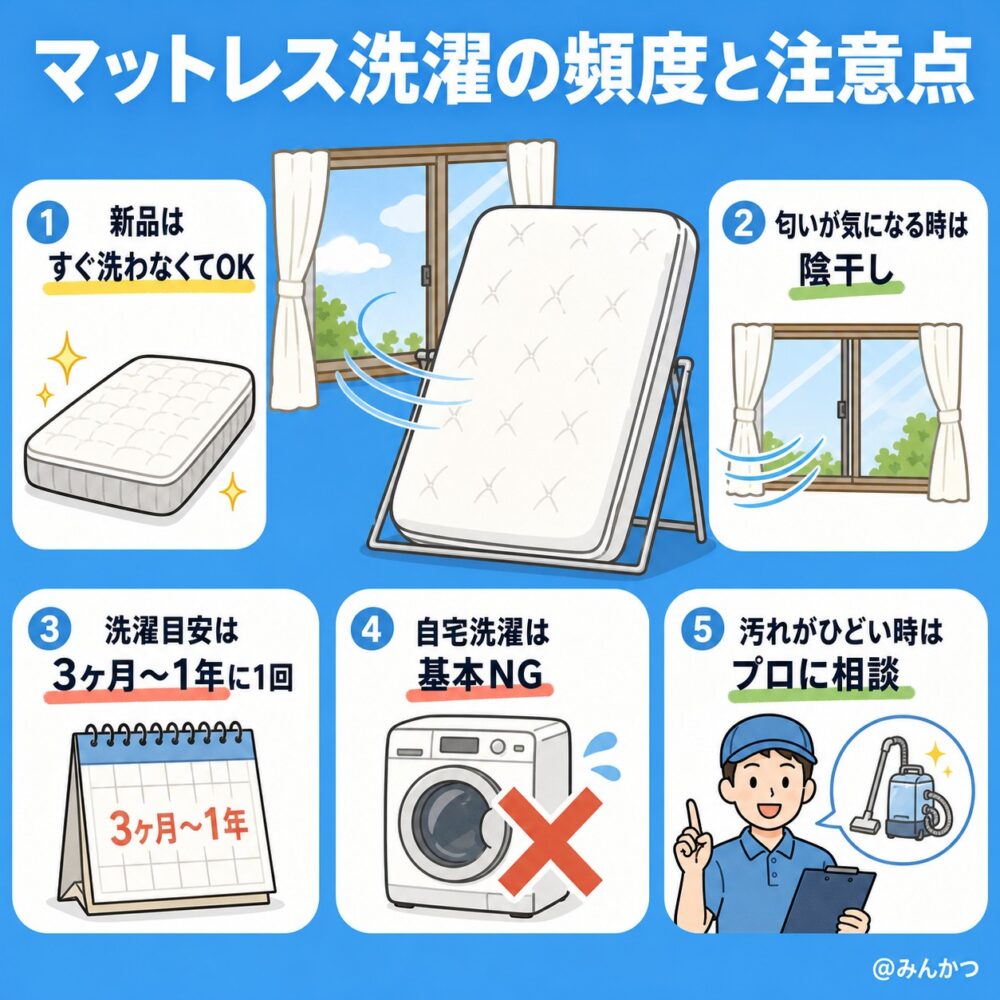 マットレス洗濯の頻度と注意点

1 新品は
すぐ洗わなくてOK

2 匂いが気になる時は
陰干し

3 洗濯目安は
3ヶ月〜1年に1回

3ヶ月〜1年

4 自宅洗濯は
基本NG

5 汚れがひどい時は
プロに相談

@みんかつ