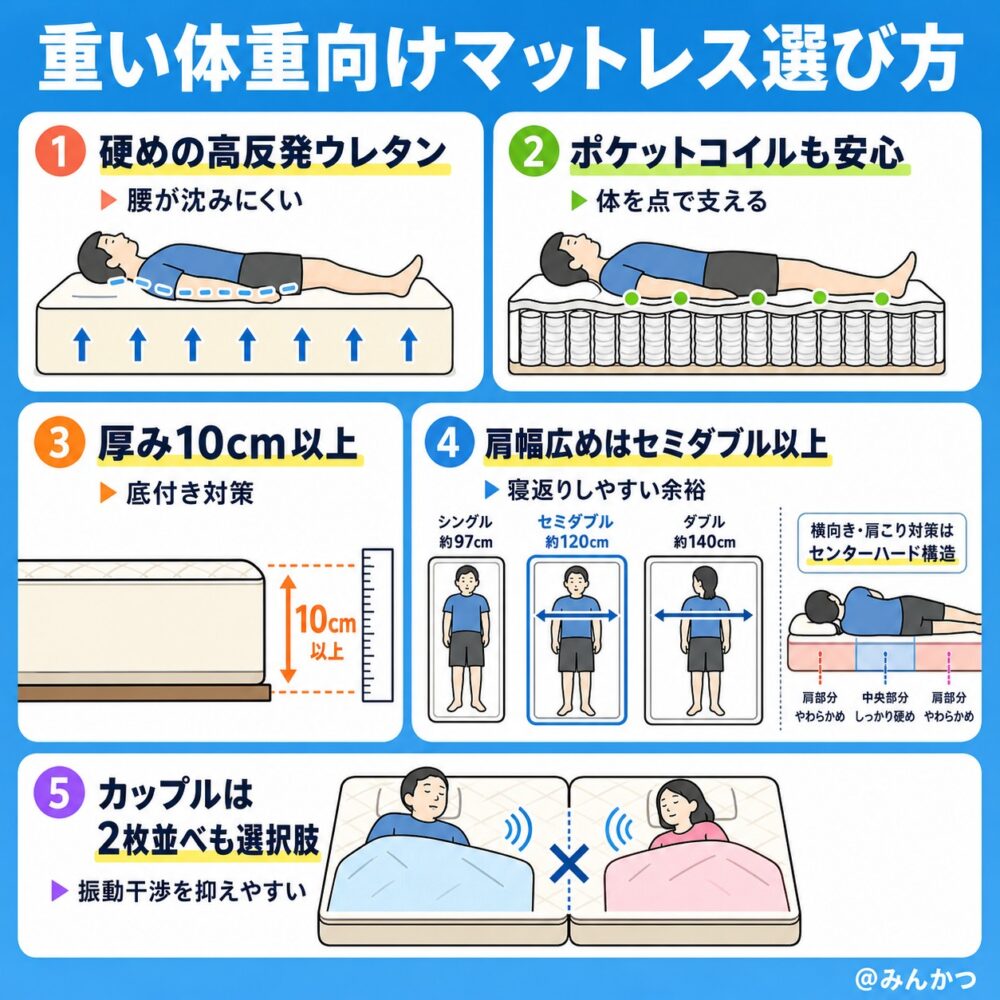 重い体重向けマットレス選び方

1 硬めの高反発ウレタン
▶ 腰が沈みにくい

2 ポケットコイルも安心
▶ 体を点で支える

3 厚み10cm以上
▶ 底付き対策
10cm 以上

4 肩幅広めはセミダブル以上
▶ 寝返りしやすい余裕
シングル 約97cm
セミダブル 約120cm
ダブル 約140cm
横向き・肩こり対策は センターハード構造
肩部分 やわらかめ
中央部分 しっかり硬め
肩部分 やわらかめ

5 カップルは 2枚並べも選択肢
▶ 振動干渉を抑えやすい

@みんかつ