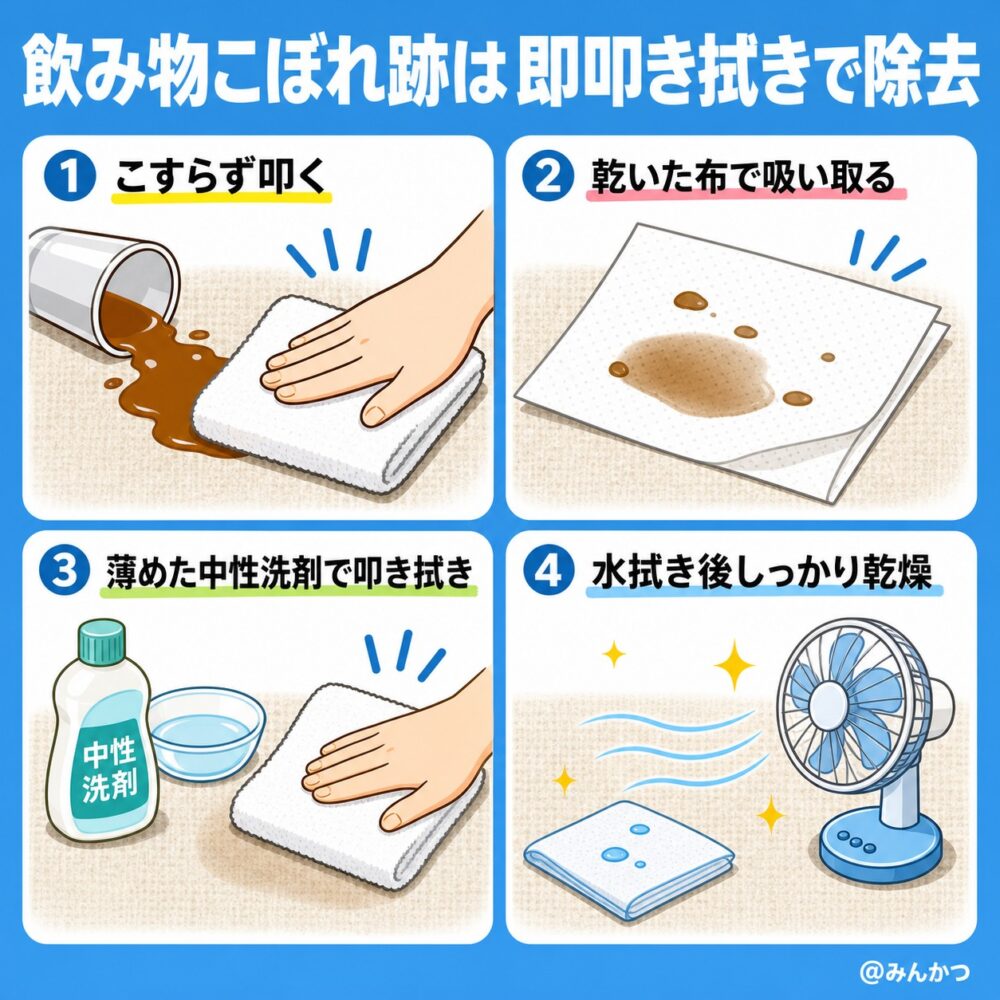 飲み物こぼれ跡は即叩き拭きで除去

1 こすらず叩く

2 乾いた布で吸い取る

3 薄めた中性洗剤で叩き拭き

中性洗剤

4 水拭き後しっかり乾燥

@みんかつ