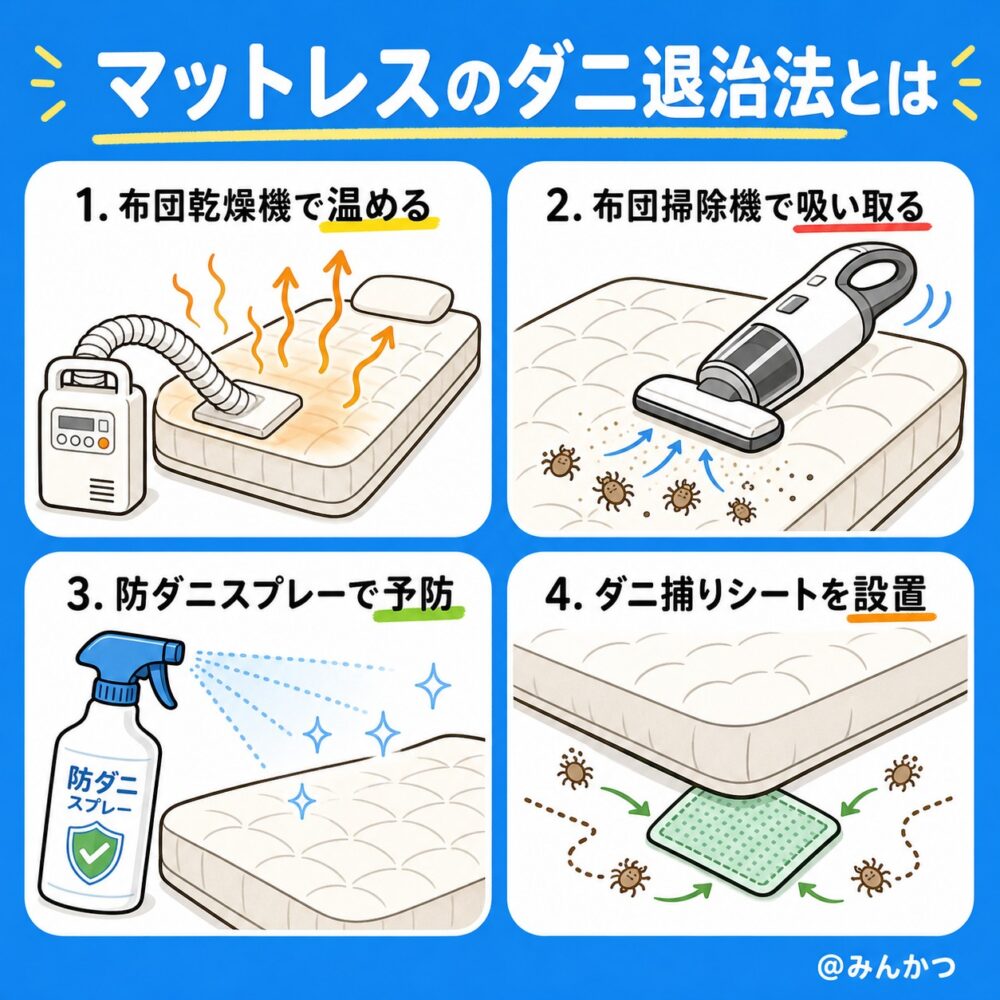 マットレスのダニ退治法とは

1. 布団乾燥機で温める

2. 布団掃除機で吸い取る

3. 防ダニスプレーで予防

防ダニ
スプレー

4. ダニ捕りシートを設置

@みんかつ