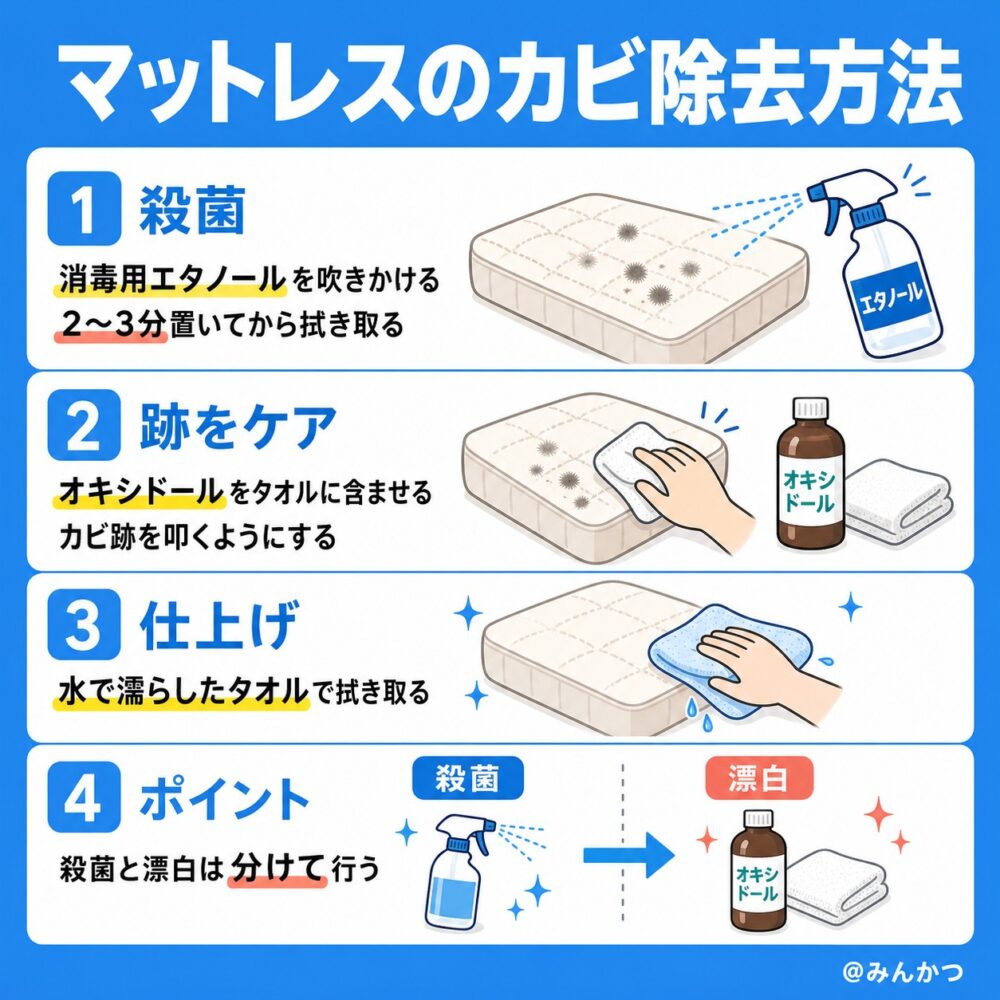 マットレスのカビ除去方法

1 殺菌

消毒用エタノールを吹きかける
2〜3分置いてから拭き取る

エタノール

2 跡をケア

オキシドールをタオルに含ませる
カビ跡を叩くようにする

オキシドール

3 仕上げ

水で濡らしたタオルで拭き取る

4 ポイント

殺菌と漂白は分けて行う

殺菌

漂白

オキシドール

@みんかつ