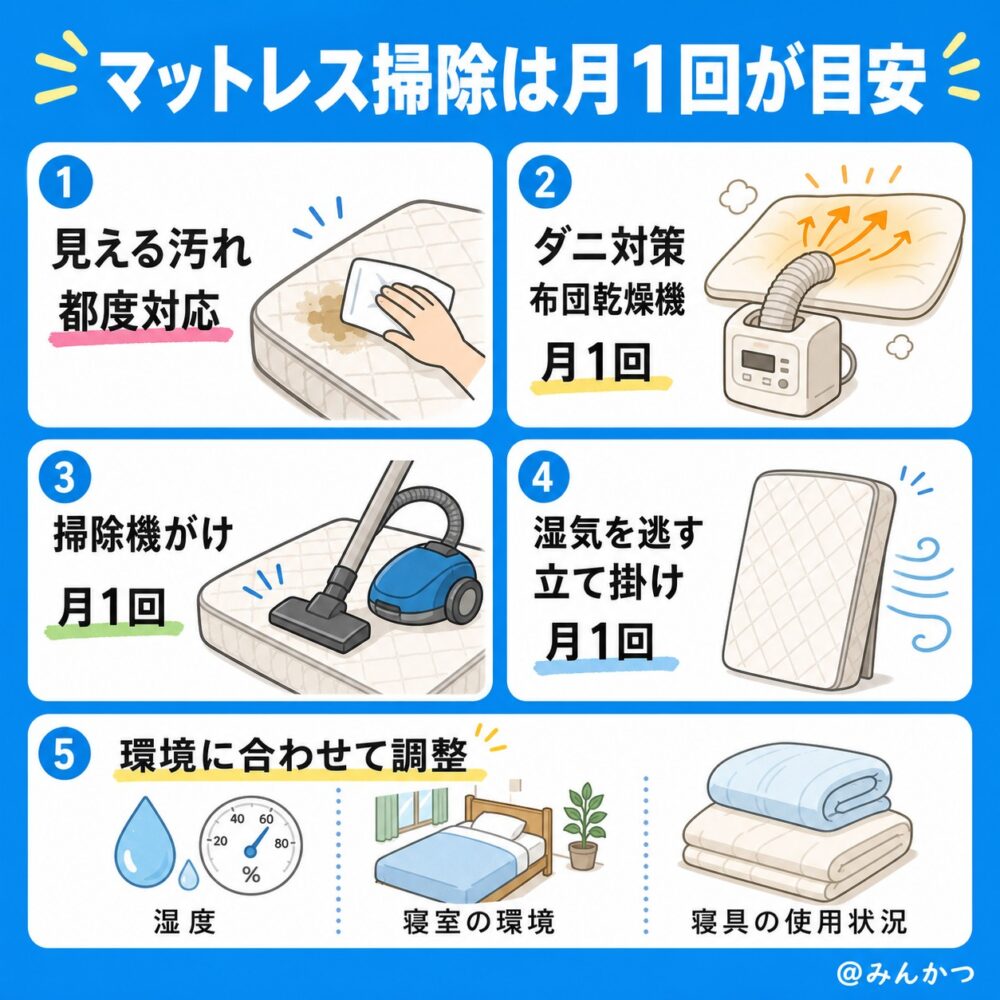 マットレス掃除は月1回が目安

1
見える汚れ
都度対応

2
ダニ対策
布団乾燥機
月1回

3
掃除機がけ
月1回

4
湿気を逃す
立て掛け
月1回

5
環境に合わせて調整

20 40 60 80
%
湿度

寝室の環境

寝具の使用状況

@みんかつ