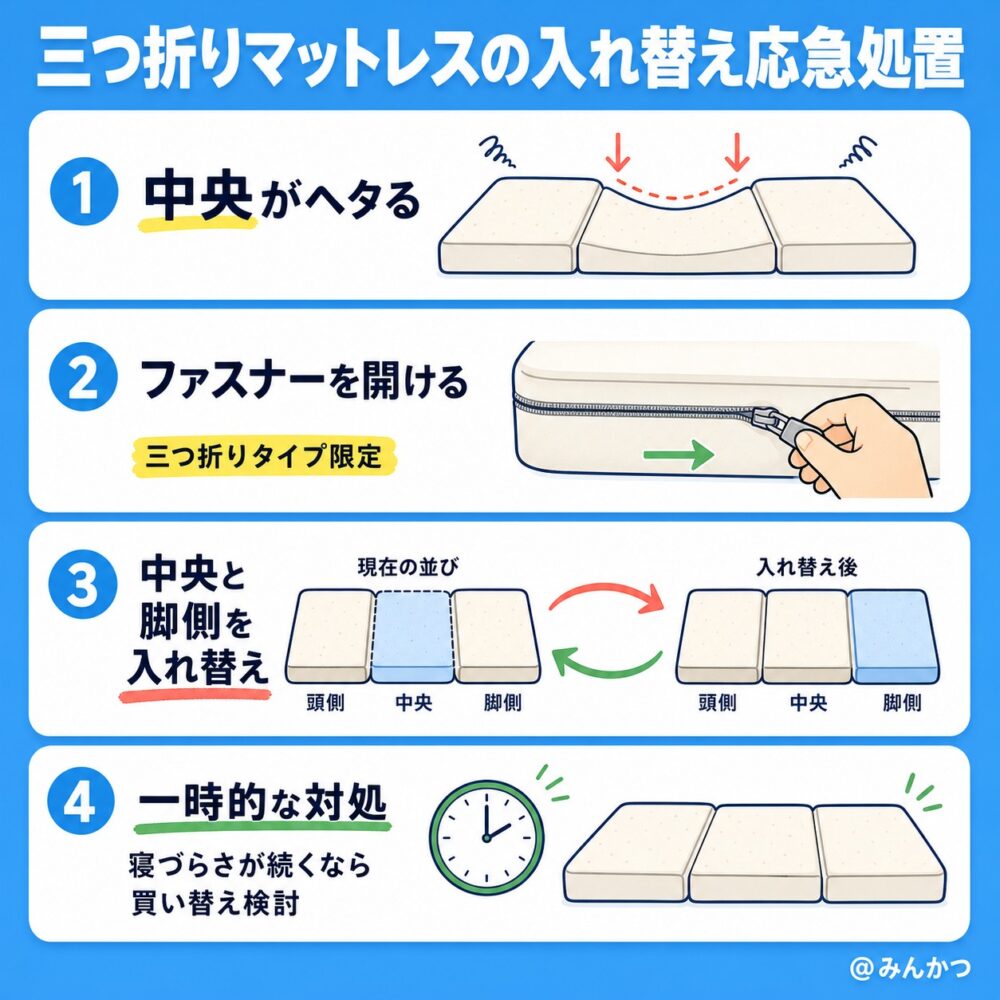 三つ折りマットレスの入れ替え応急処置

1 中央がヘタる

2 ファスナーを開ける

三つ折りタイプ限定

3 中央と脚側を入れ替え

現在の並び

頭側 中央 脚側

入れ替え後

頭側 中央 脚側

4 一時的な対処

寝づらさが続くなら買い替え検討

@みんかつ